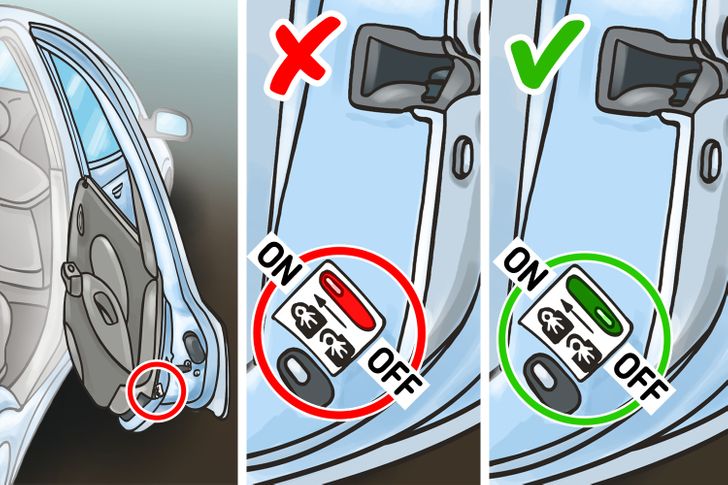 ON
OFF
ON
OFF